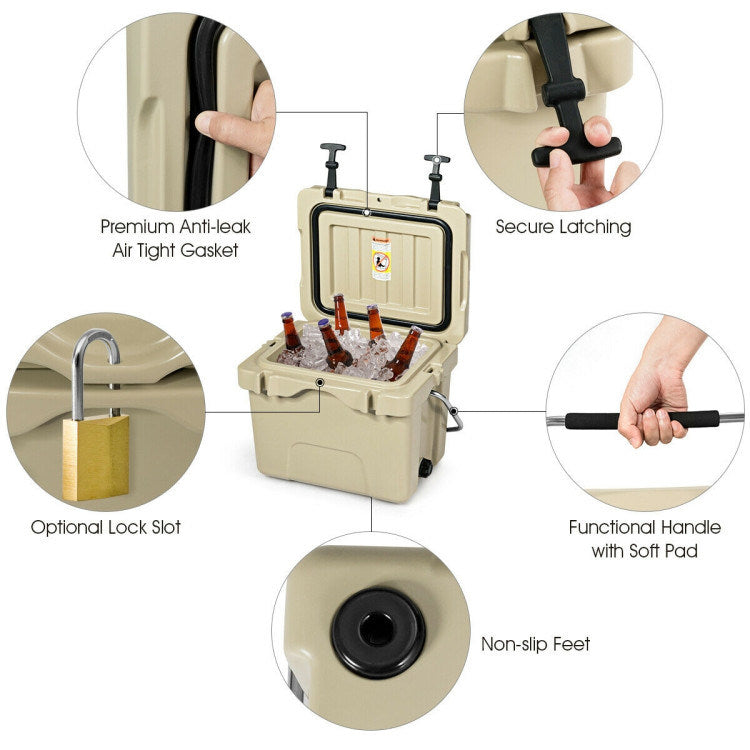 Premium Anti-leak
Air Tight Gasket

Secure Latching

Optional Lock Slot

Functional Handle
with Soft Pad

Non-slip Feet