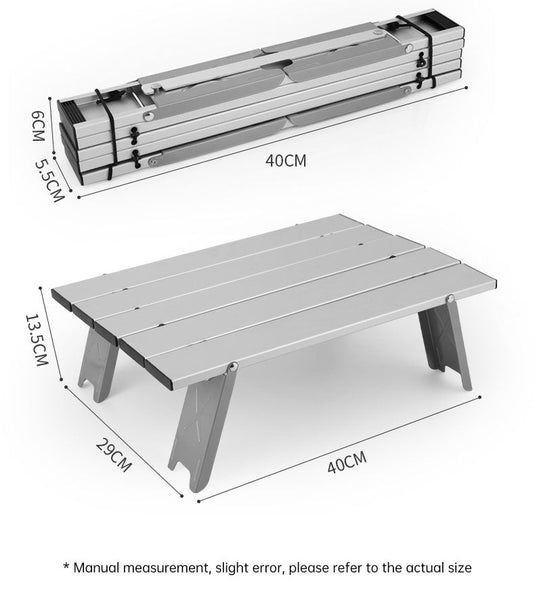 6CM
5.5CM
40CM
13.5CM
29CM
40CM
* Manual measurement, slight error, please refer to the actual size