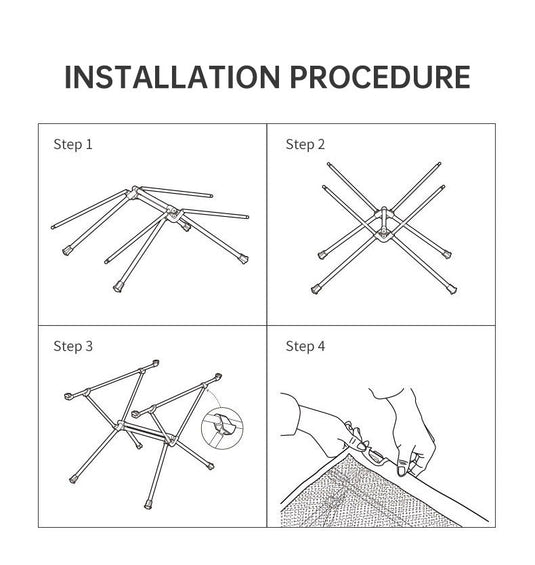 INSTALLATION PROCEDURE

Step 1

Step 2

Step 3

Step 4