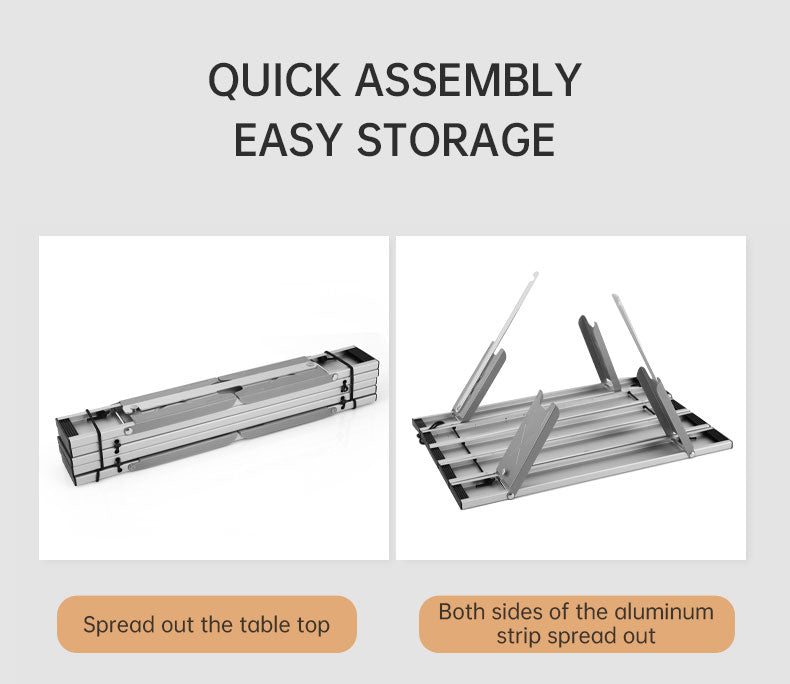 QUICK ASSEMBLY
EASY STORAGE

Spread out the table top

Both sides of the aluminum strip spread out