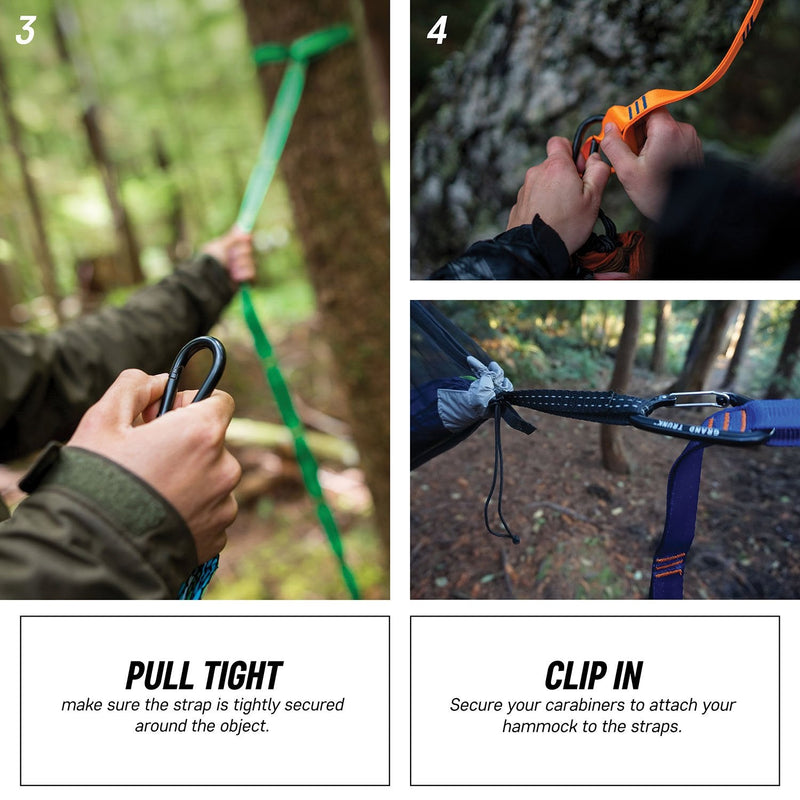 3

4

GRAND TRUNK

PULL TIGHT
make sure the strap is tightly secured around the object.

CLIP IN
Secure your carabiners to attach your hammock to the straps.