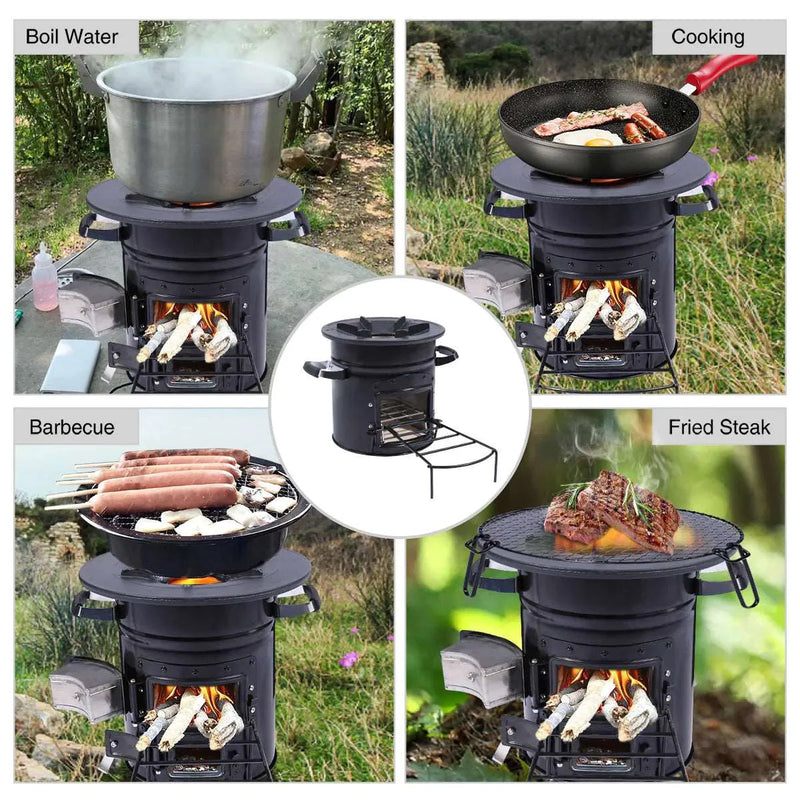 Boil Water

Cooking

Barbecue

Fried Steak