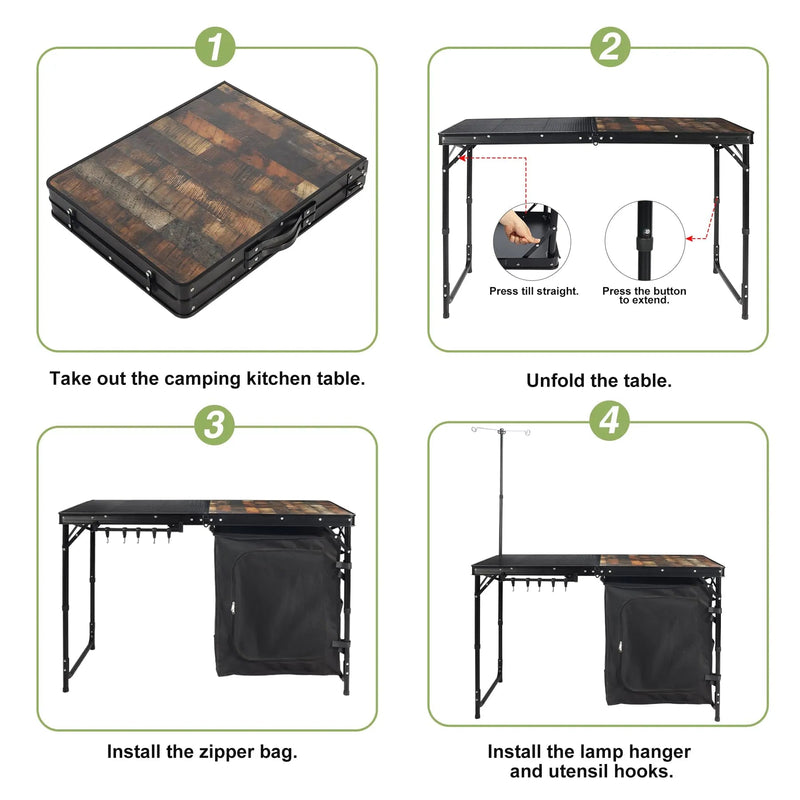 1

Take out the camping kitchen table.

2

Press till straight.

Press the button to extend.

Unfold the table.

3

Install the zipper bag.

4

Install the lamp hanger and utensil hooks.