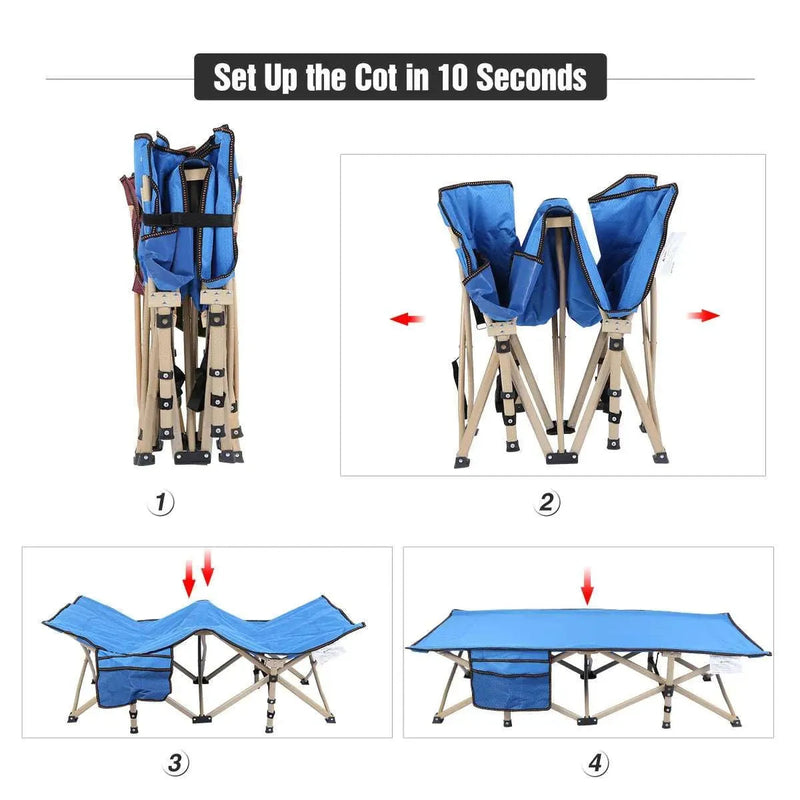 Set Up the Cot in 10 Seconds

1

2

3

4