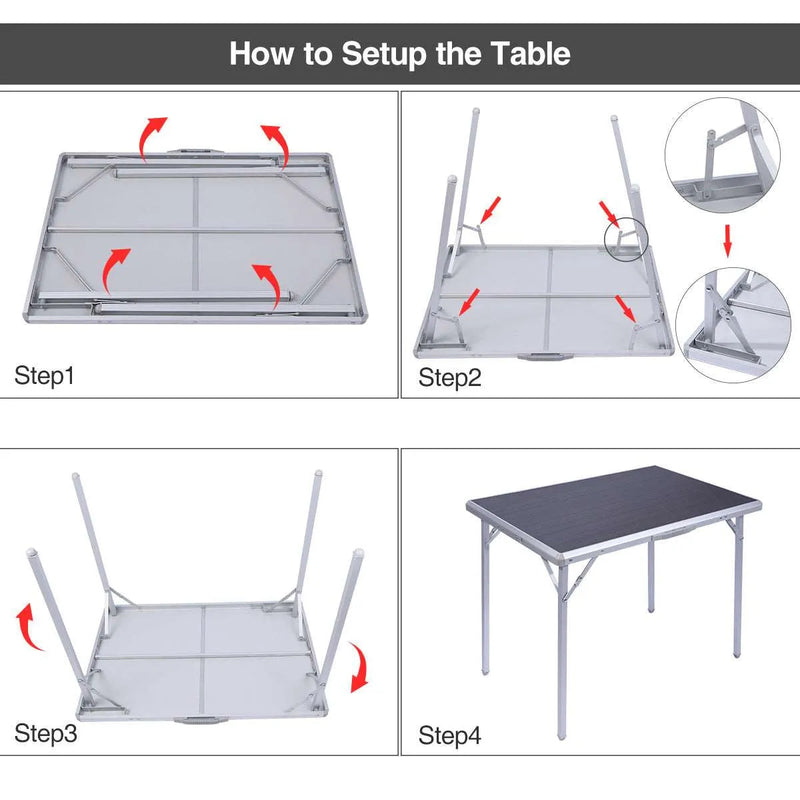 How to Setup the Table

Step1

Step2

Step3

Step4