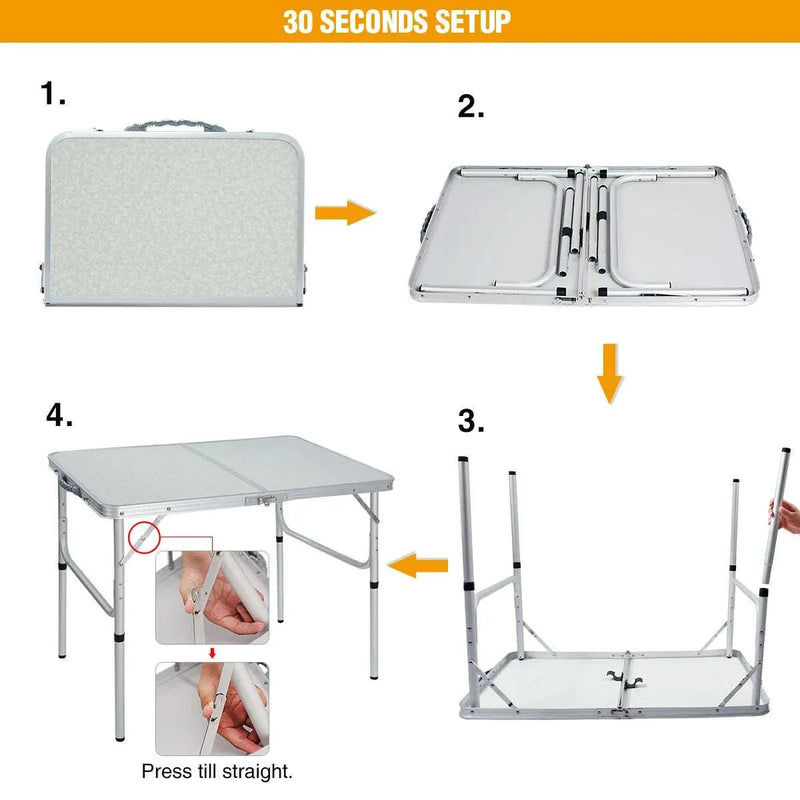 30 SECONDS SETUP

1.

2.

3.

4.

Press till straight.