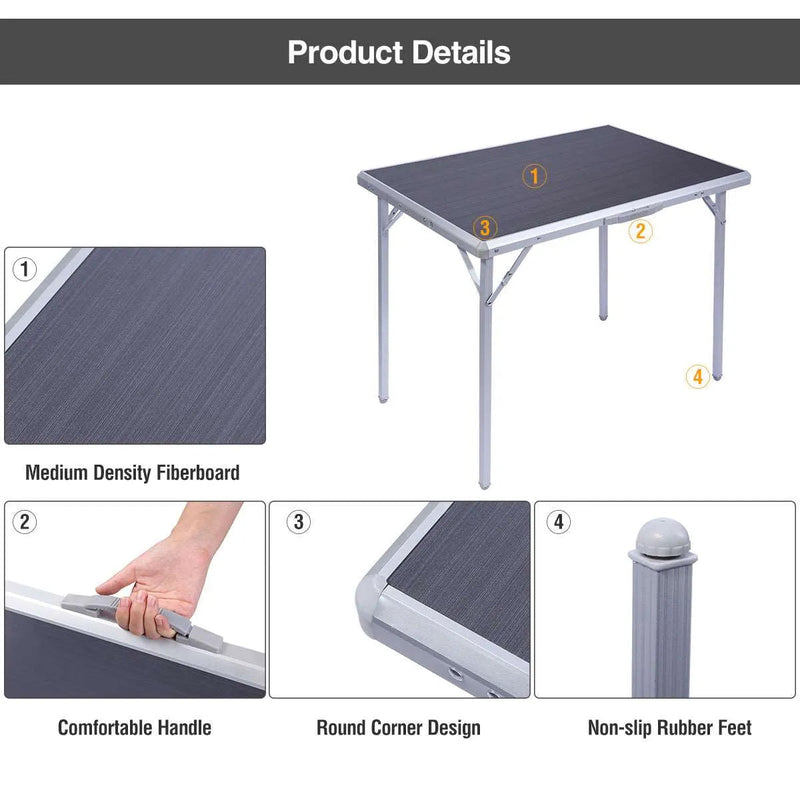 Product Details

1

3

2

4

1

Medium Density Fiberboard

2

Comfortable Handle

3

Round Corner Design

4

Non-slip Rubber Feet