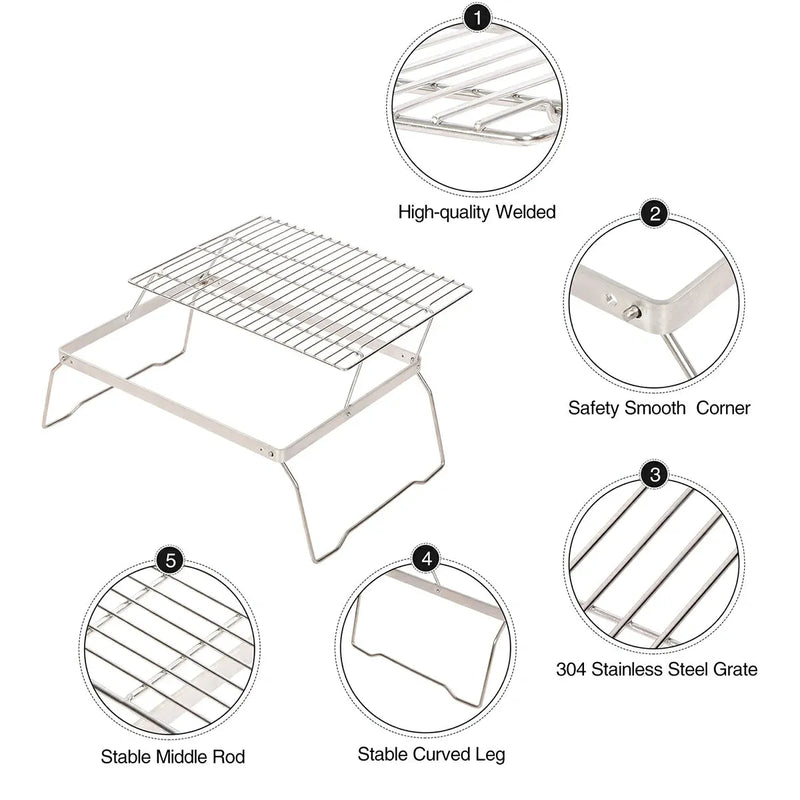 1
High-quality Welded

2
Safety Smooth Corner

3
304 Stainless Steel Grate

4
Stable Curved Leg

5
Stable Middle Rod