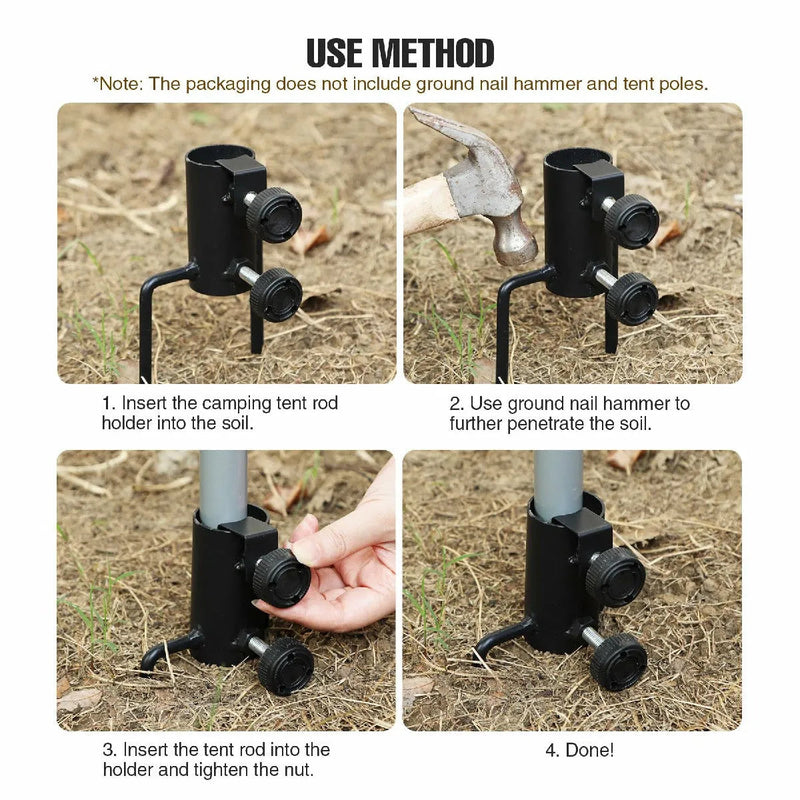 USE METHOD

*Note: The packaging does not include ground nail hammer and tent poles.

1. Insert the camping tent rod holder into the soil.

2. Use ground nail hammer to further penetrate the soil.

3. Insert the tent rod into the holder and tighten the nut.

4. Done!