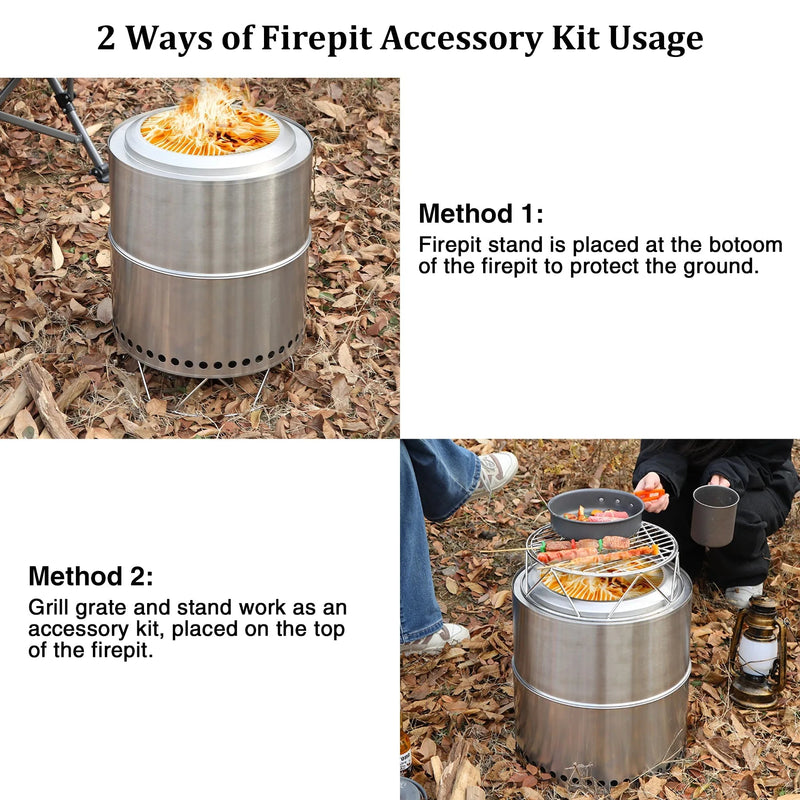 2 Ways of Firepit Accessory Kit Usage

Method 1:
Firepit stand is placed at the botoom of the firepit to protect the ground.

Method 2:
Grill grate and stand work as an accessory kit, placed on the top of the firepit.