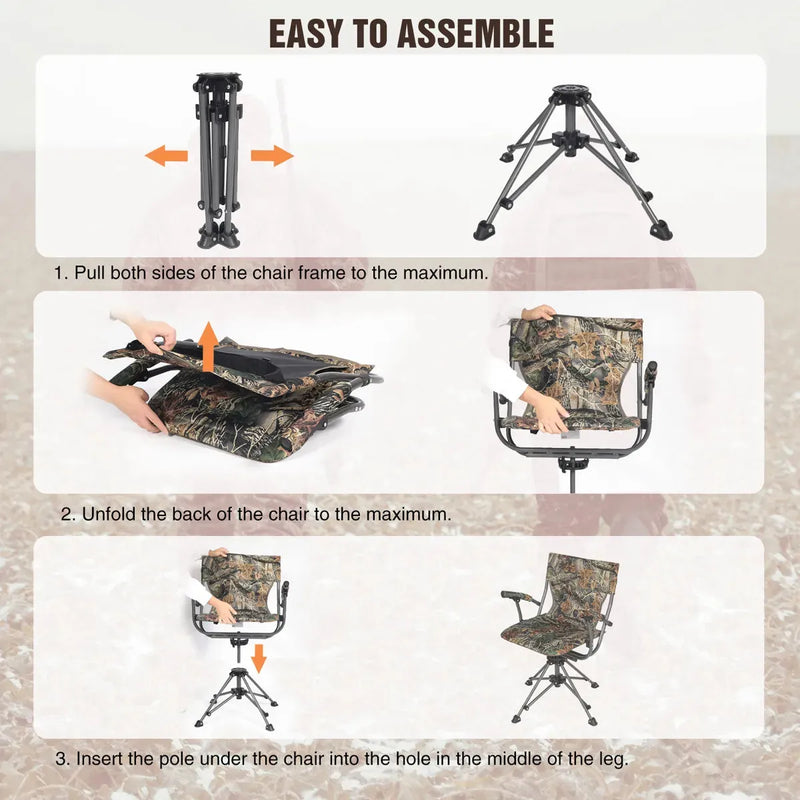 EASY TO ASSEMBLE

1. Pull both sides of the chair frame to the maximum.

2. Unfold the back of the chair to the maximum.

3. Insert the pole under the chair into the hole in the middle of the leg.