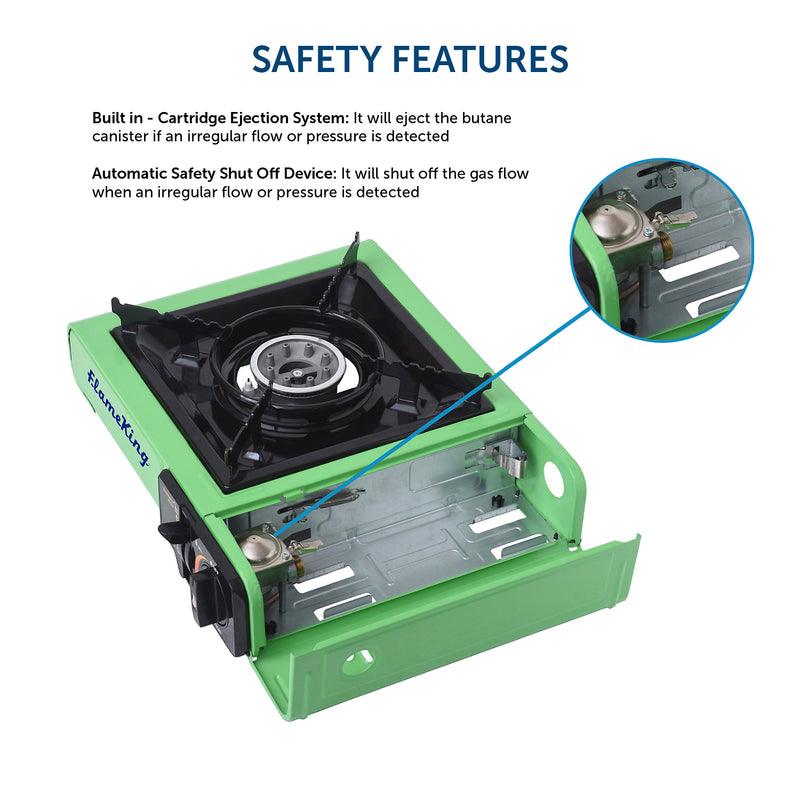 SAFETY FEATURES

Built in - Cartridge Ejection System: It will eject the butane canister if an irregular flow or pressure is detected

Automatic Safety Shut Off Device: It will shut off the gas flow when an irregular flow or pressure is detected

FlameKing