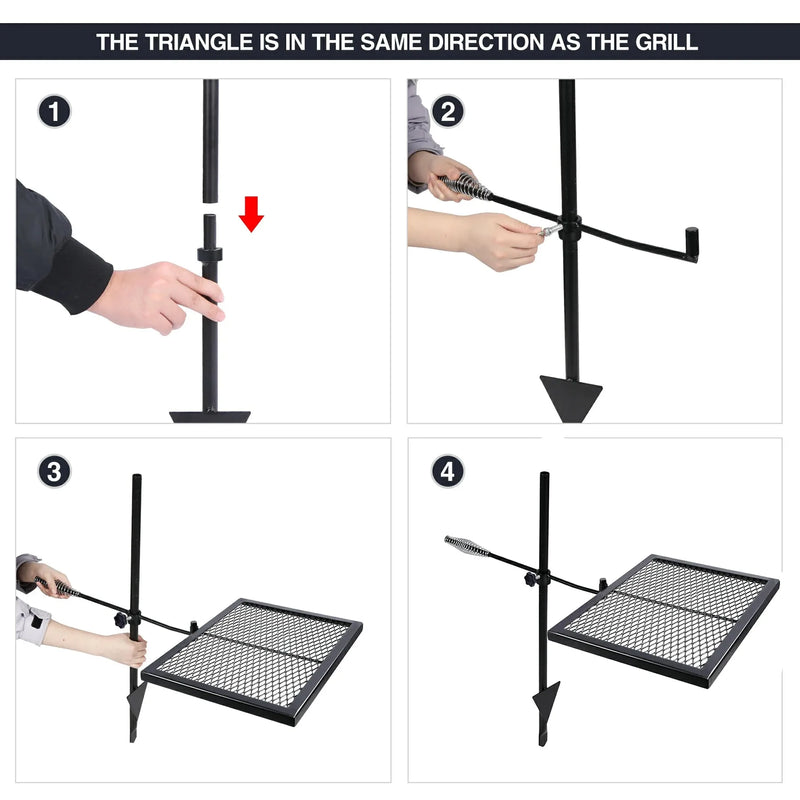 THE TRIANGLE IS IN THE SAME DIRECTION AS THE GRILL

1

2

3

4